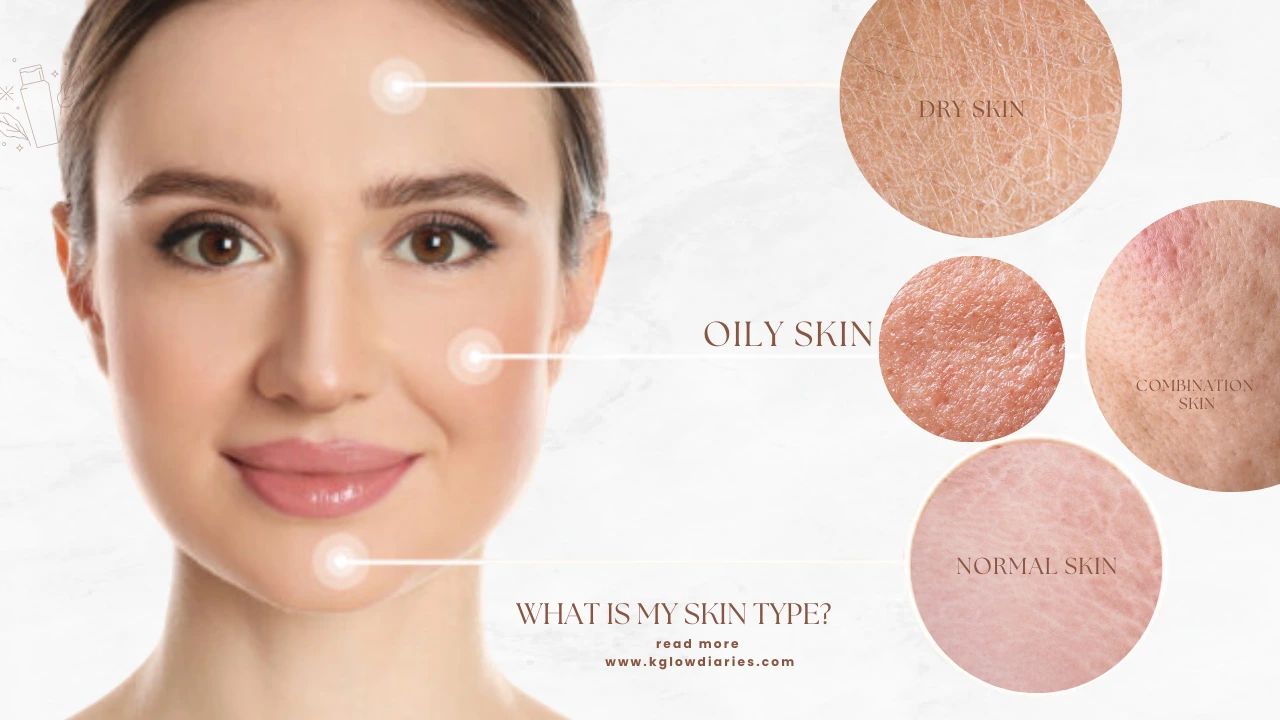 DRY SKIN

OILY SKIN

COMBINATION SKIN

NORMAL SKIN

WHAT IS MY SKIN TYPE?

read more
www.kglowdiaries.com